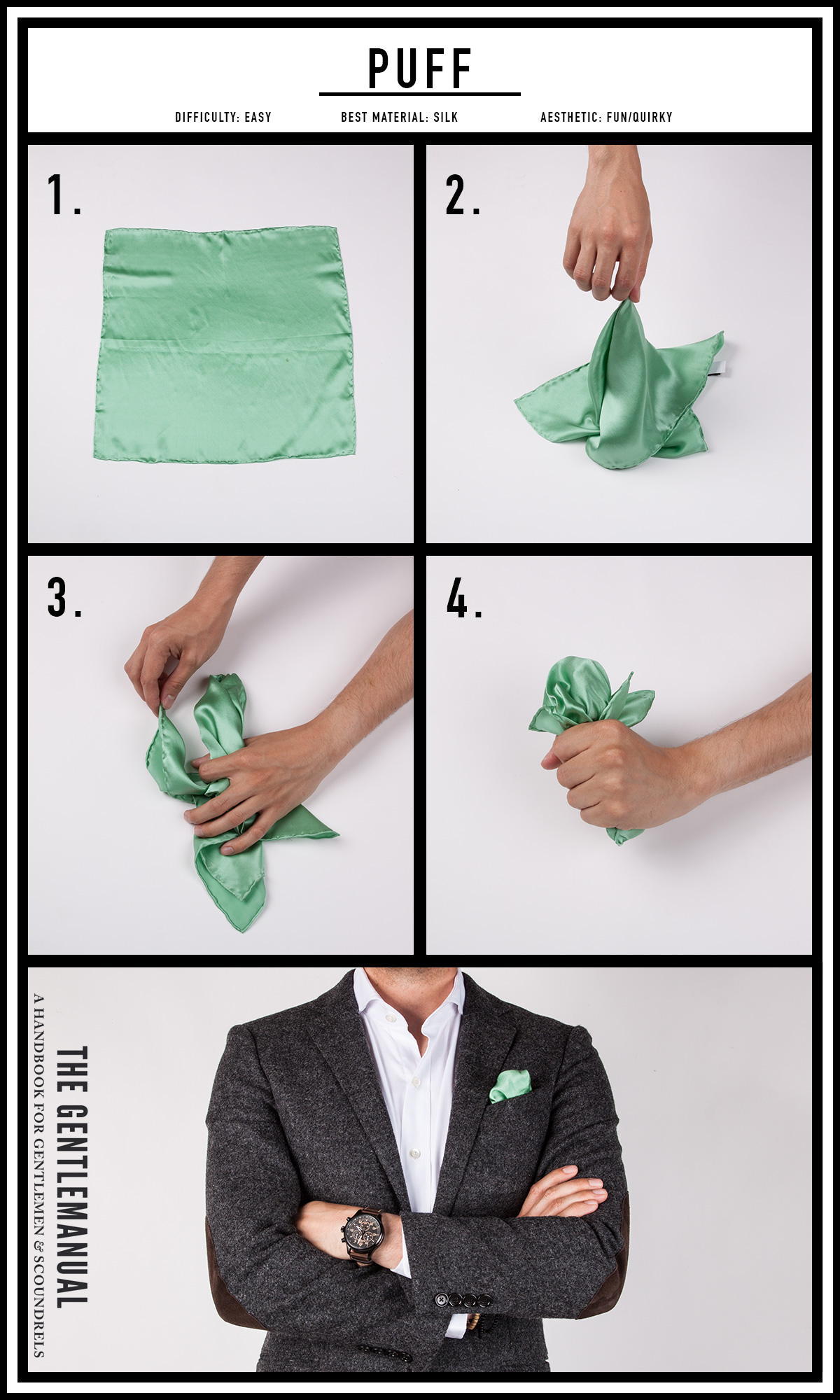 PUFF

DIFFICULTY: EASY BEST MATERIAL: SILK AESTHETIC: FUN/QUIRKY

1.

2.

3.

4.

THE GENTLEMANUAL

A HANDBOOK FOR GENTLEMEN & SCOUNDRELS